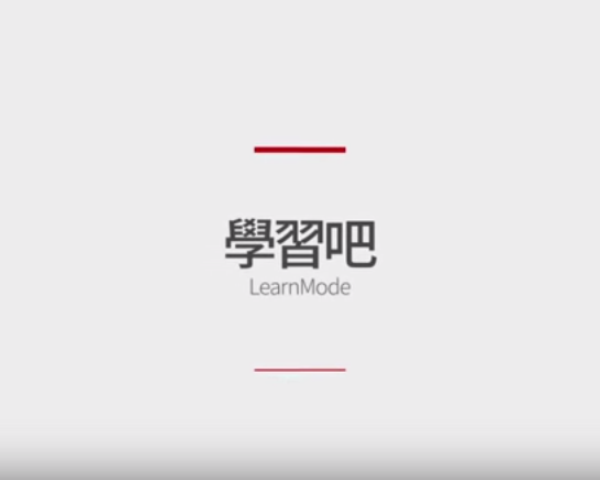 學習吧
LearnMode