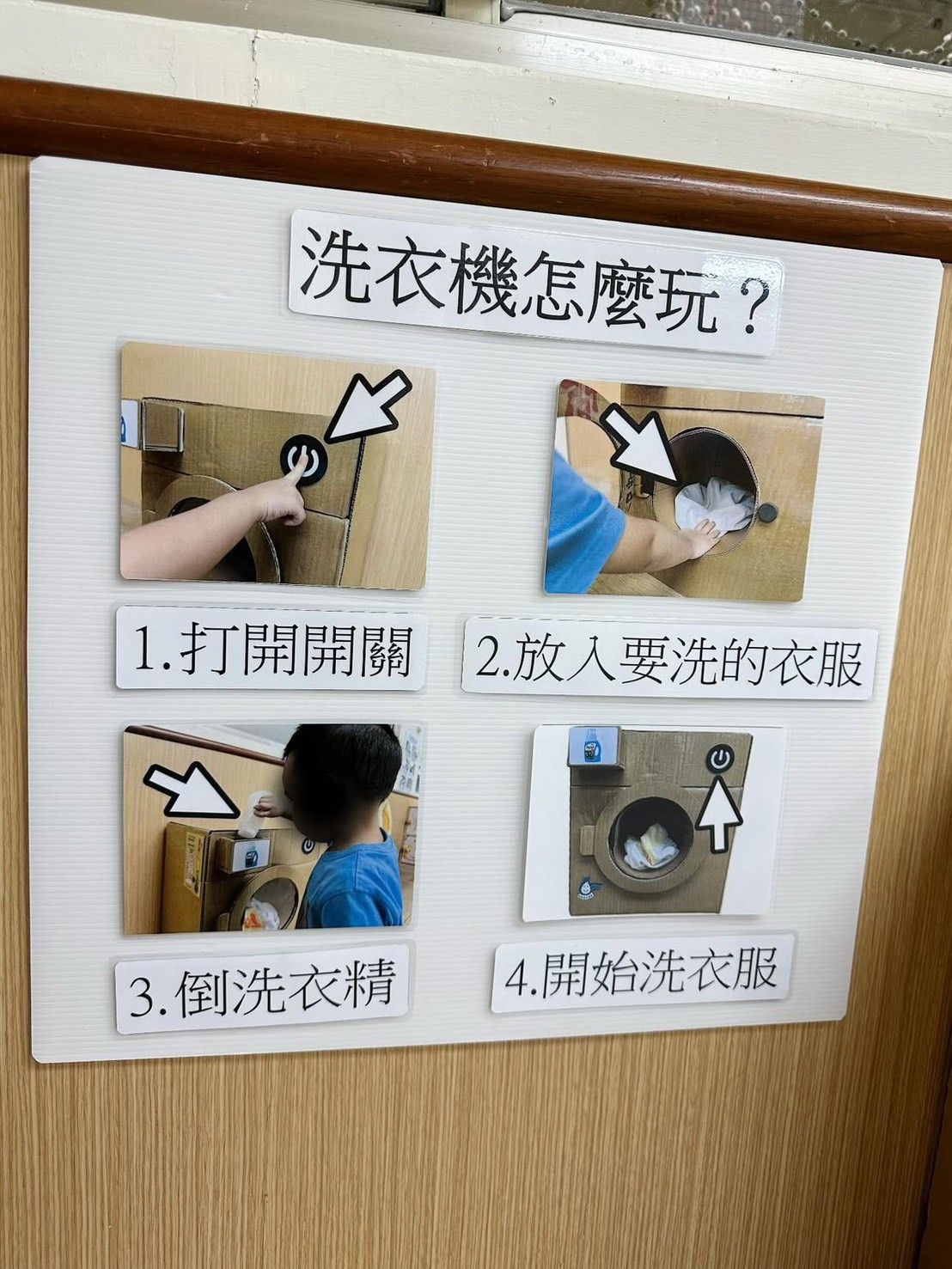 洗衣機怎麼玩？

1.打開開關

2.放入要洗的衣服

3.倒洗衣精

4.開始洗衣服